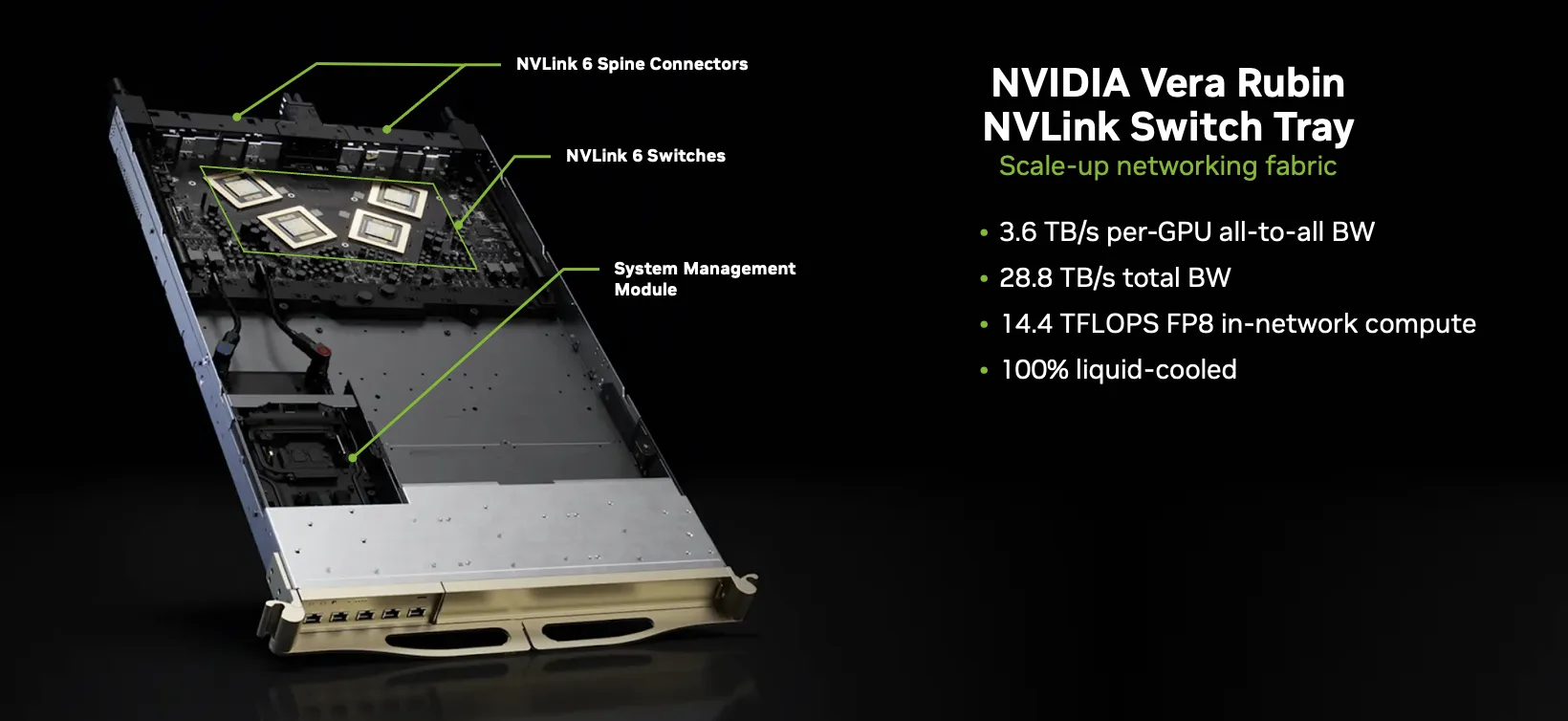 NVLink 6 Spine Connectors

NVLink 6 Switches

System Management Module

NVIDIA Vera Rubin NVLink Switch Tray

Scale-up networking fabric

• 3.6 TB/s per-GPU all-to-all BW
• 28.8 TB/s total BW
• 14.4 TFLOPS FP8 in-network compute
• 100% liquid-cooled